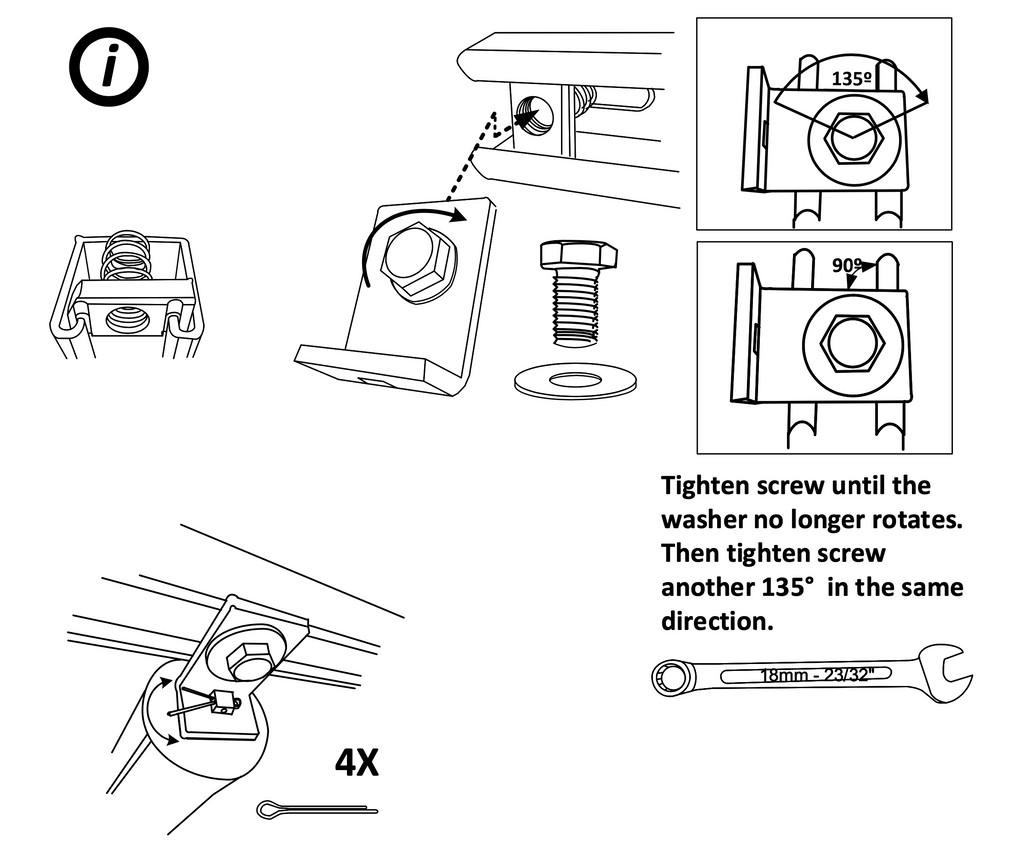 i

135º

90º

Tighten screw until the washer no longer rotates. Then tighten screw another 135° in the same direction.

18mm - 23/32"

4X